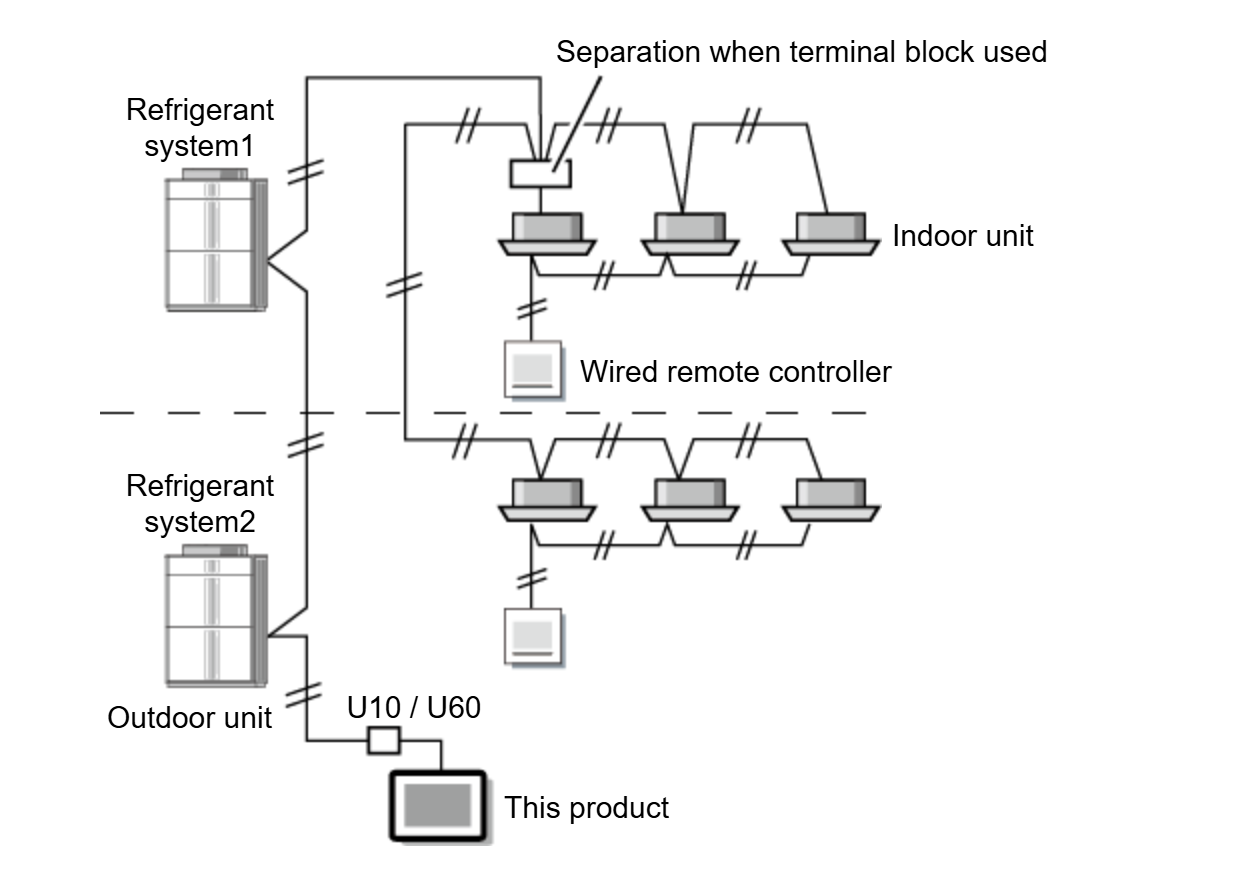 Separation when terminal block used

Refrigerant system1

Indoor unit

Wired remote controller

Refrigerant system2

Outdoor unit

U10 / U60

This product